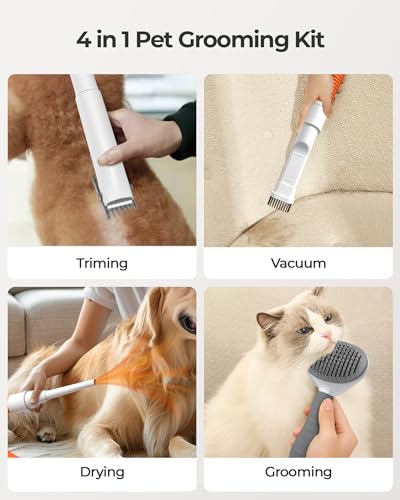 4 in 1 Pet Grooming Kit

Triming

Vacuum

Drying

Grooming