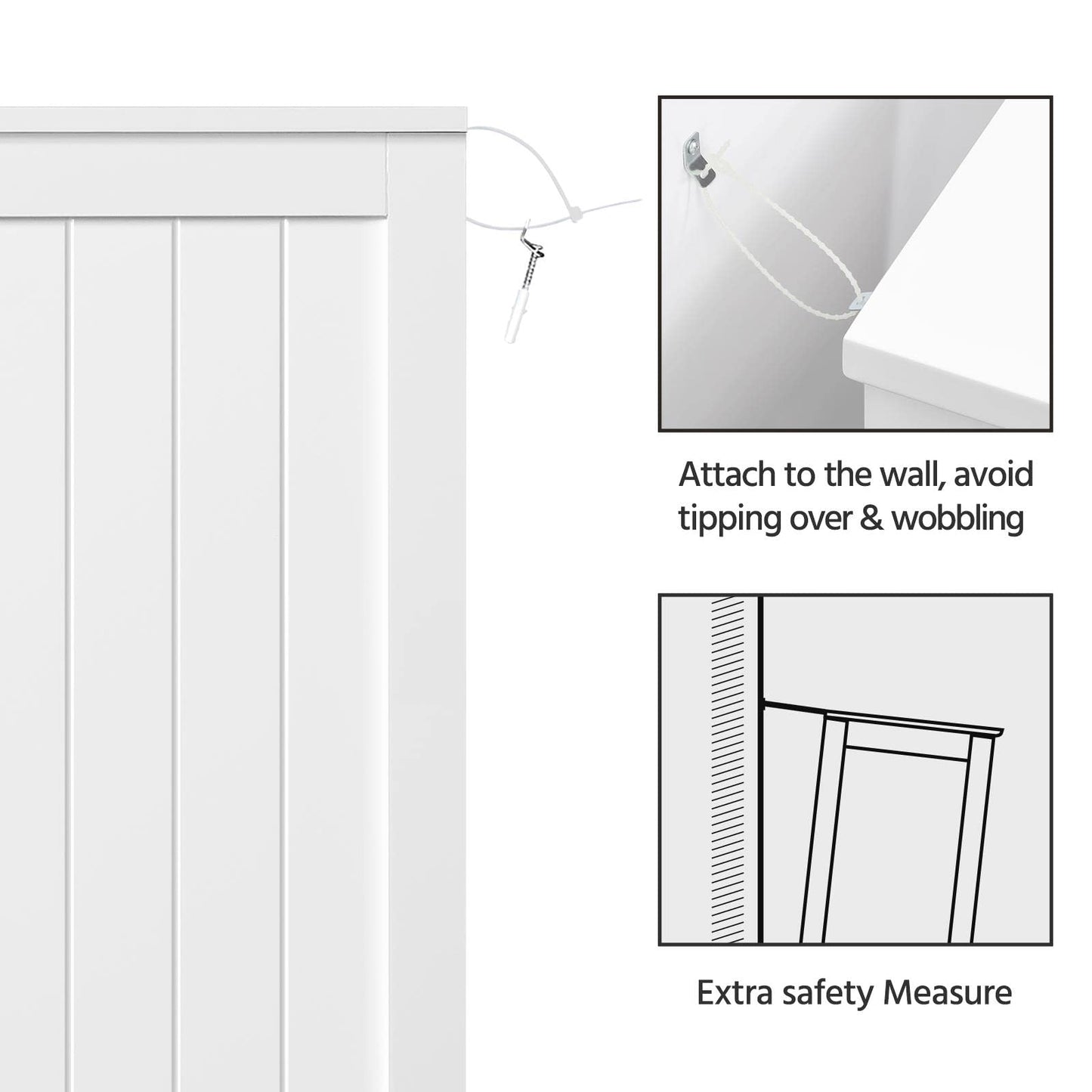 Attach to the wall, avoid tipping over & wobbling

Extra safety Measure