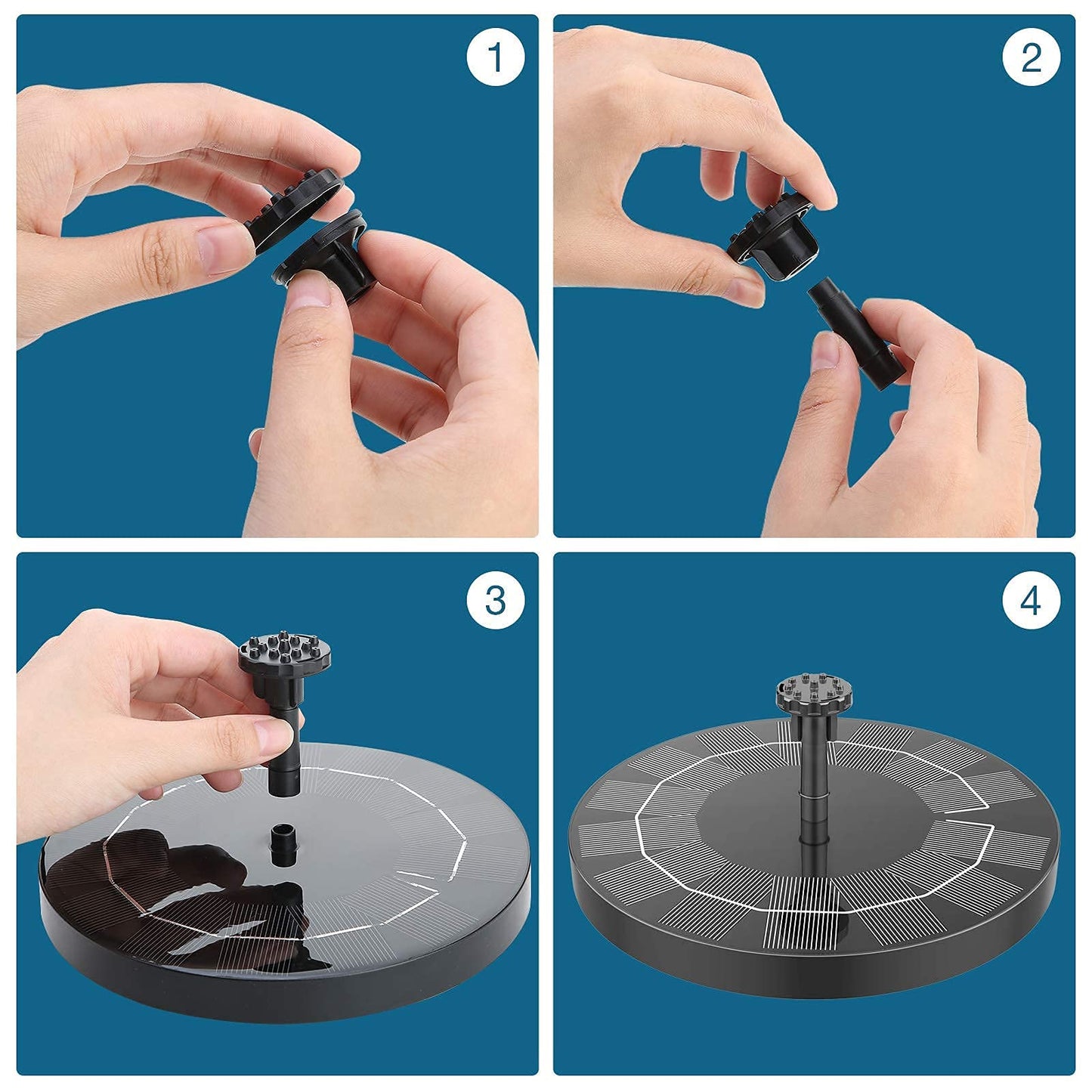 1

2

3

4