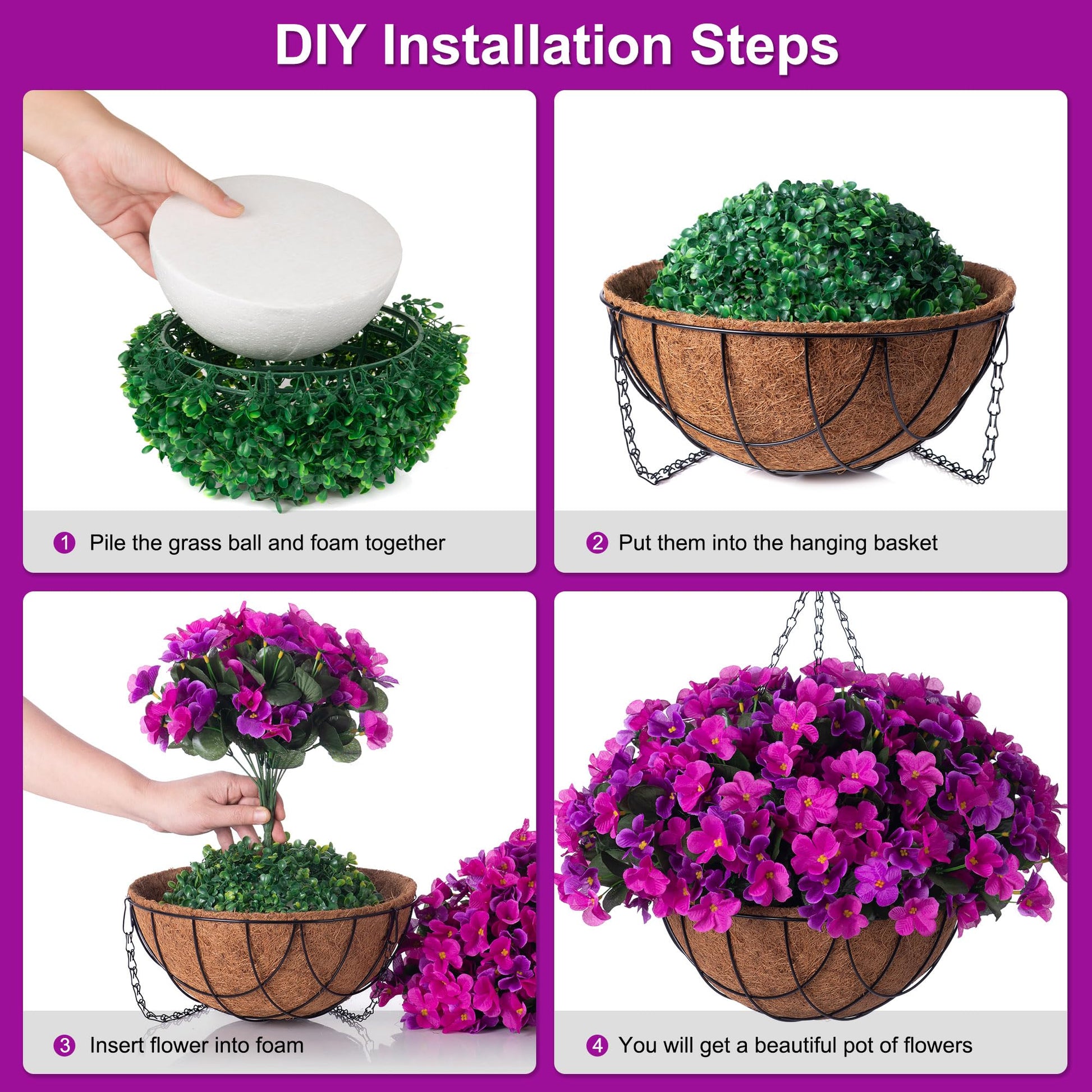 DIY Installation Steps

1 Pile the grass ball and foam together

2 Put them into the hanging basket

3 Insert flower into foam

4 You will get a beautiful pot of flowers